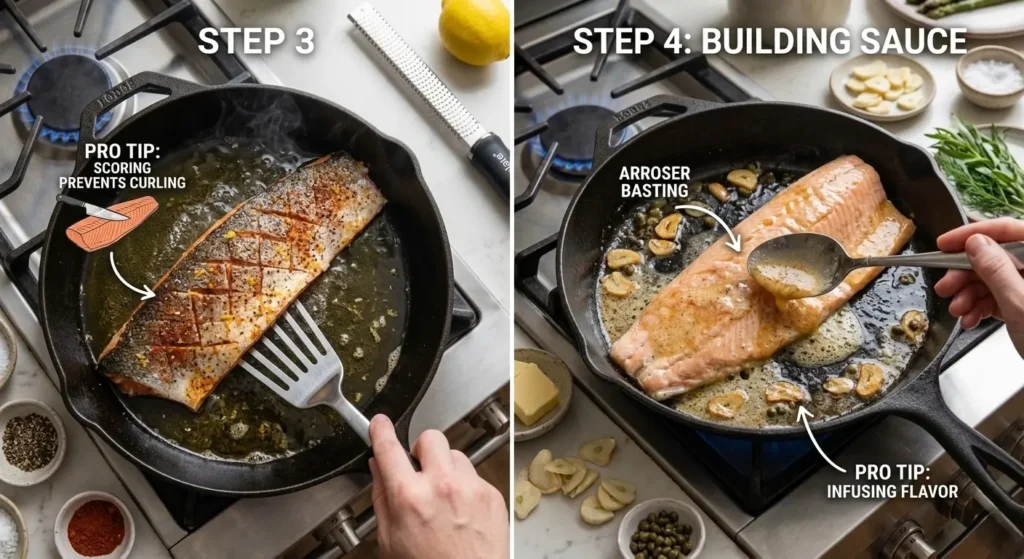 STEP 3

PRO TIP:
SCORING
PREVENTS CURLING

STEP 4: BUILDING SAUCE

ARROSER
BASTING

PRO TIP:
INFUSING FLAVOR