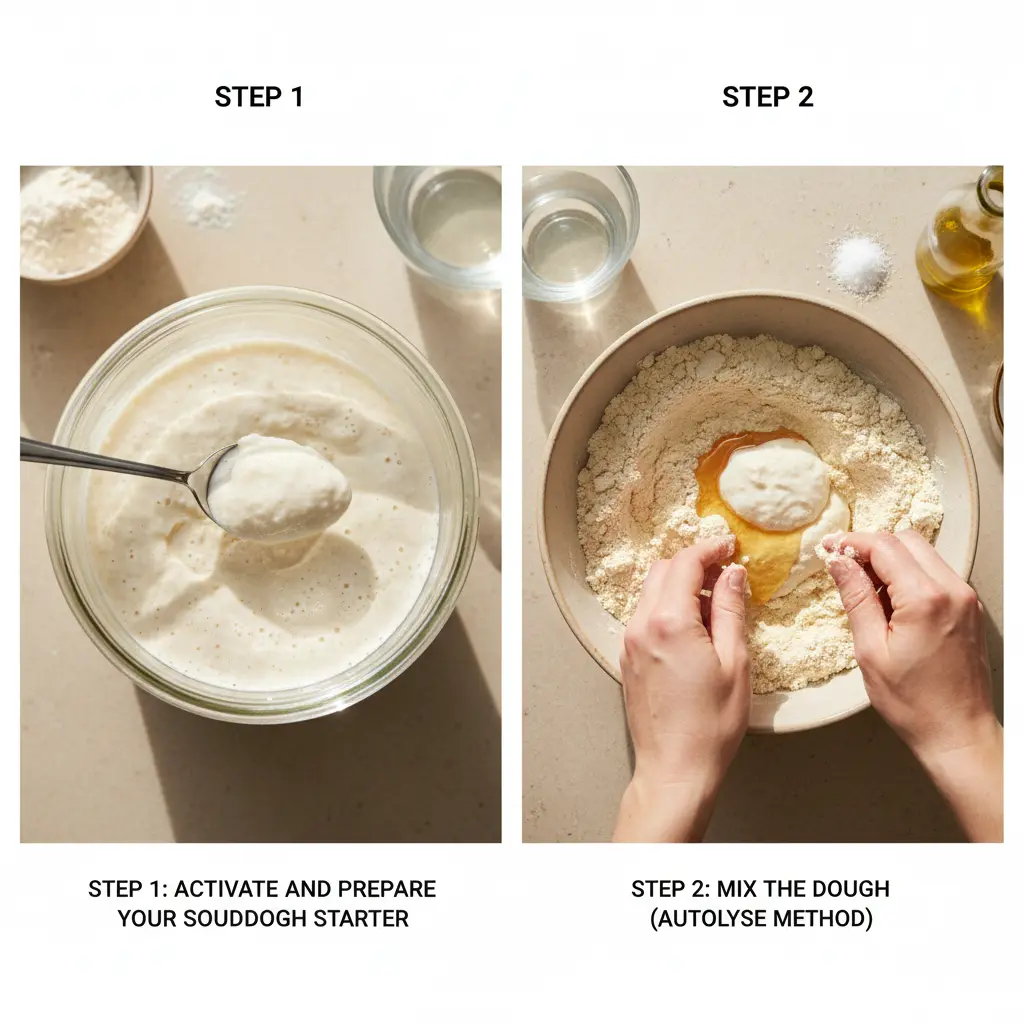 STEP 1

STEP 1: ACTIVATE AND PREPARE YOUR SOUDDOGH STARTER

STEP 2

STEP 2: MIX THE DOUGH (AUTOLYSE METHOD)