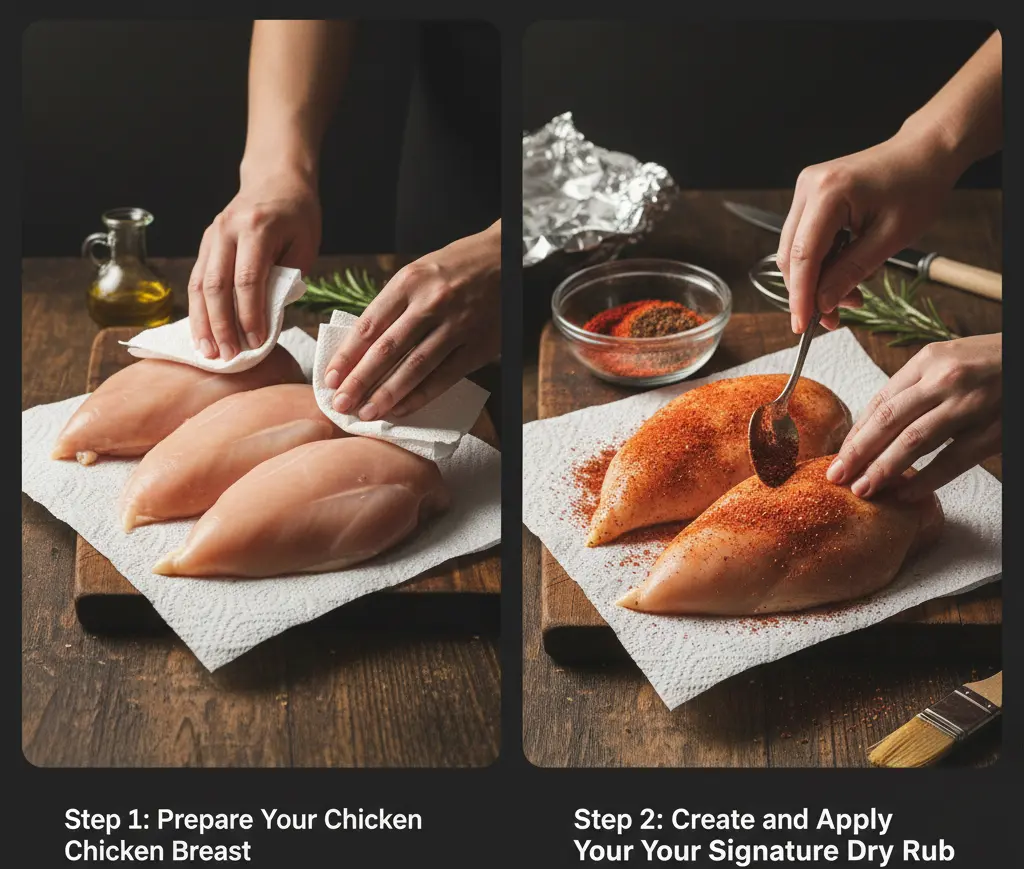 Step 1: Prepare Your Chicken Chicken Breast

Step 2: Create and Apply Your Your Signature Dry Rub