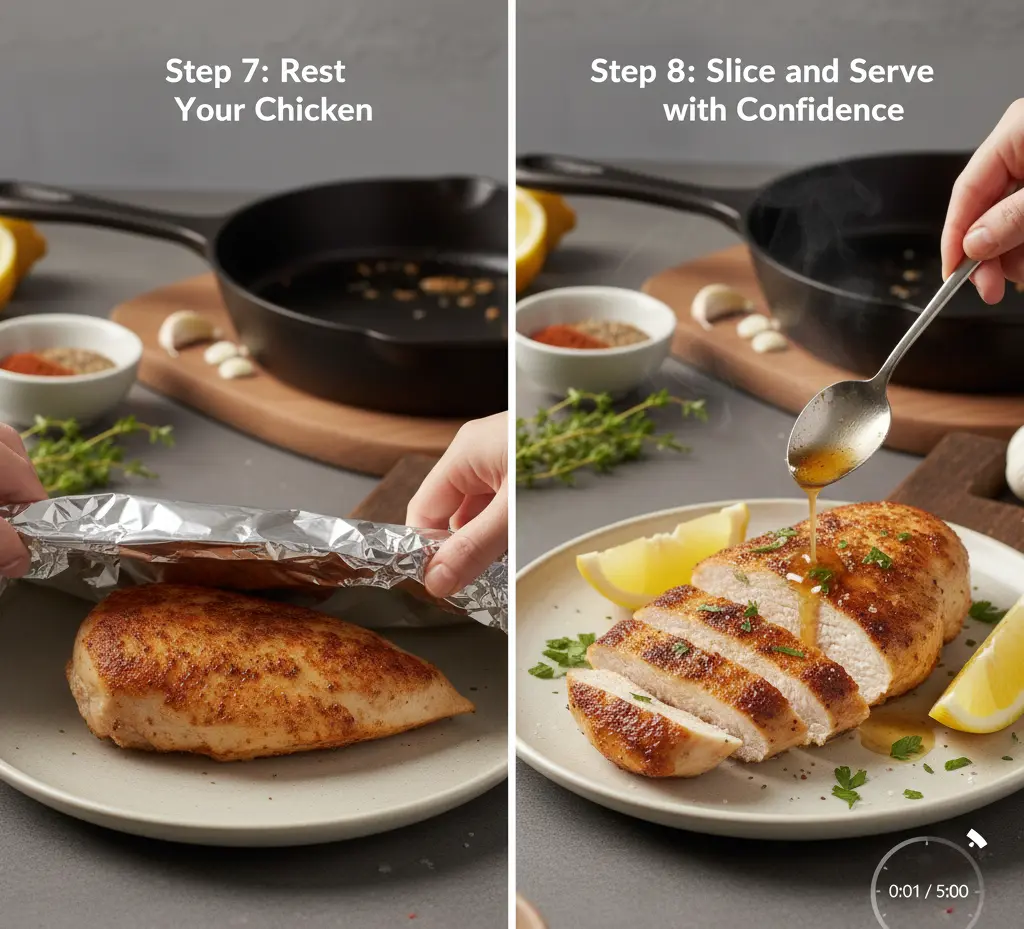 Step 7: Rest Your Chicken

Step 8: Slice and Serve with Confidence

0:01 / 5:00