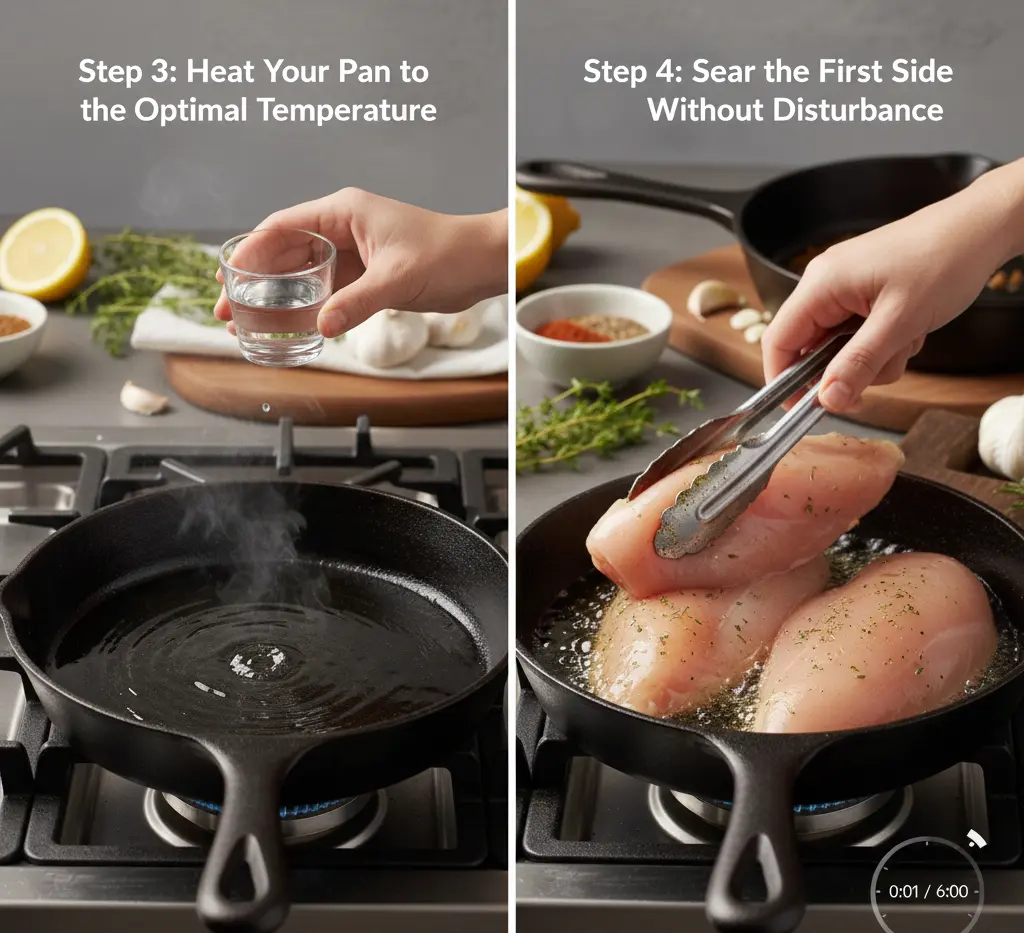 Step 3: Heat Your Pan to the Optimal Temperature

Step 4: Sear the First Side Without Disturbance

0:01 / 6:00