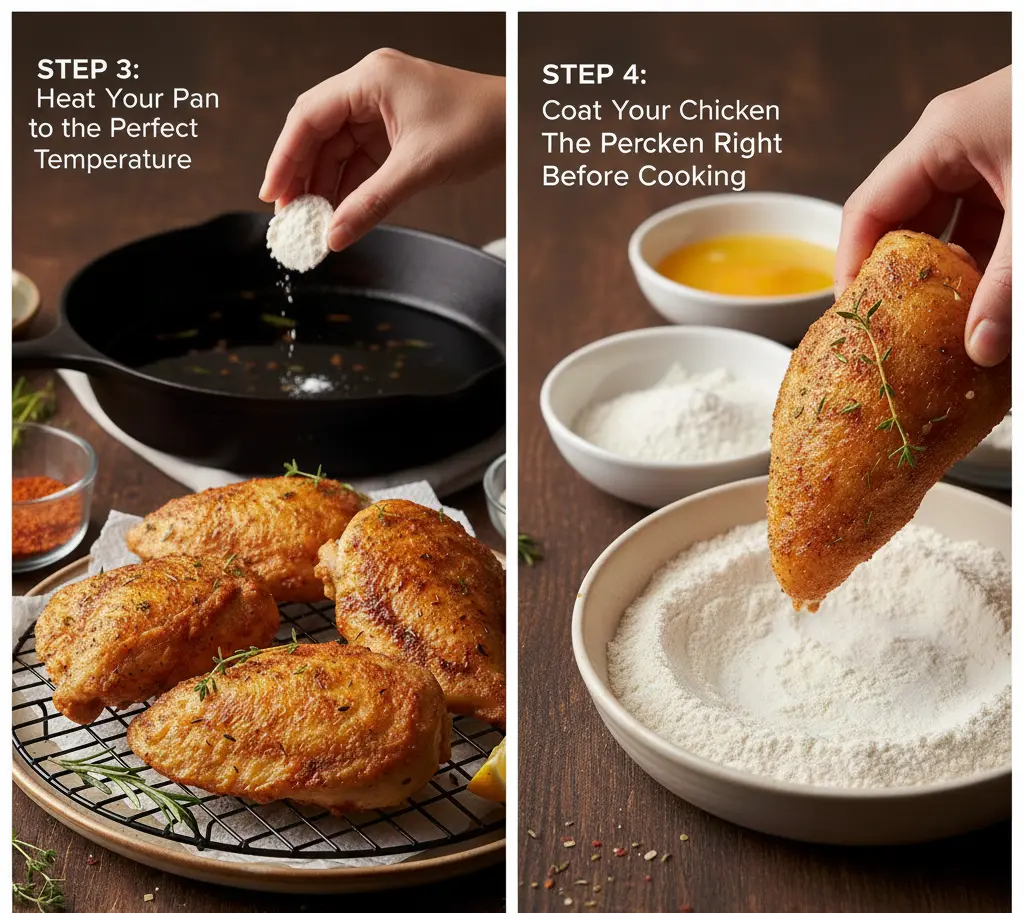 STEP 3:
Heat Your Pan to the Perfect Temperature

STEP 4:
Coat Your Chicken The Percken Right Before Cooking