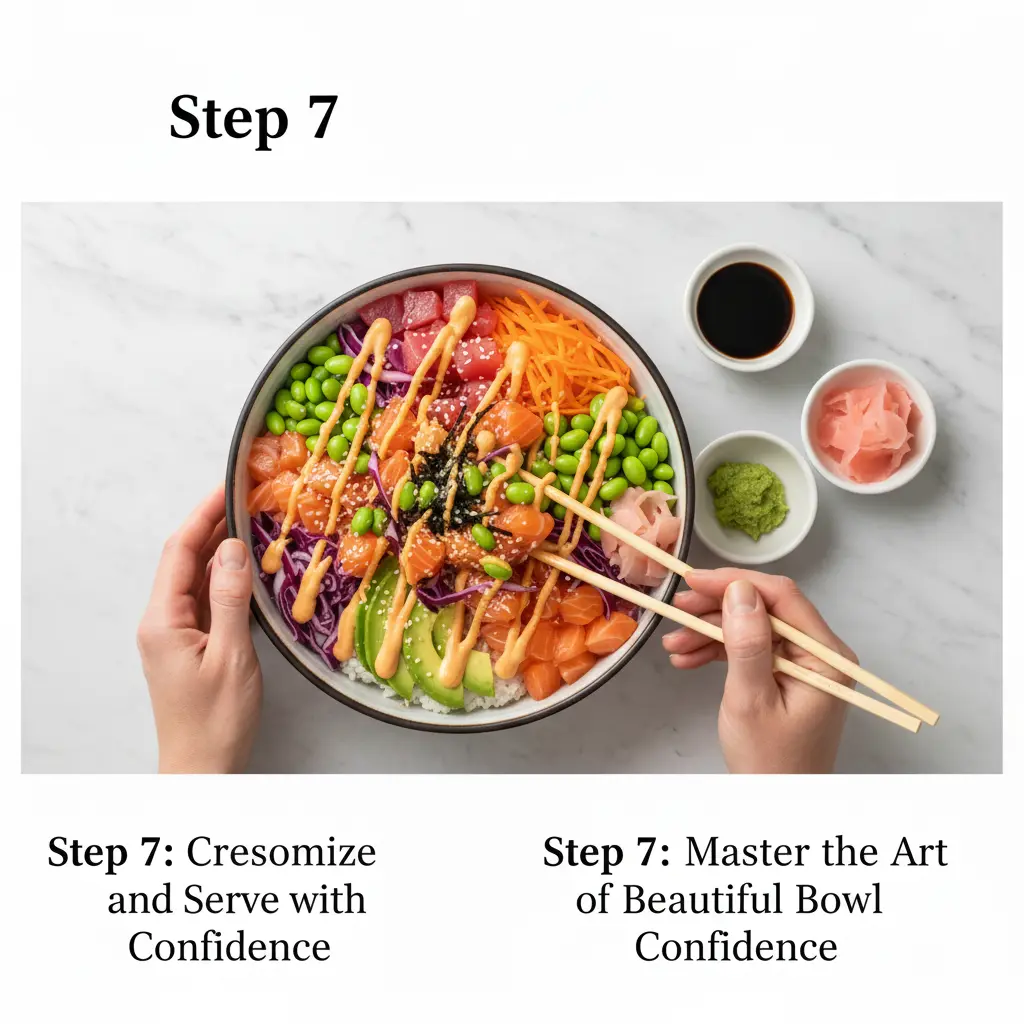 Step 7

Step 7: Cresomize and Serve with Confidence

Step 7: Master the Art of Beautiful Bowl Confidence