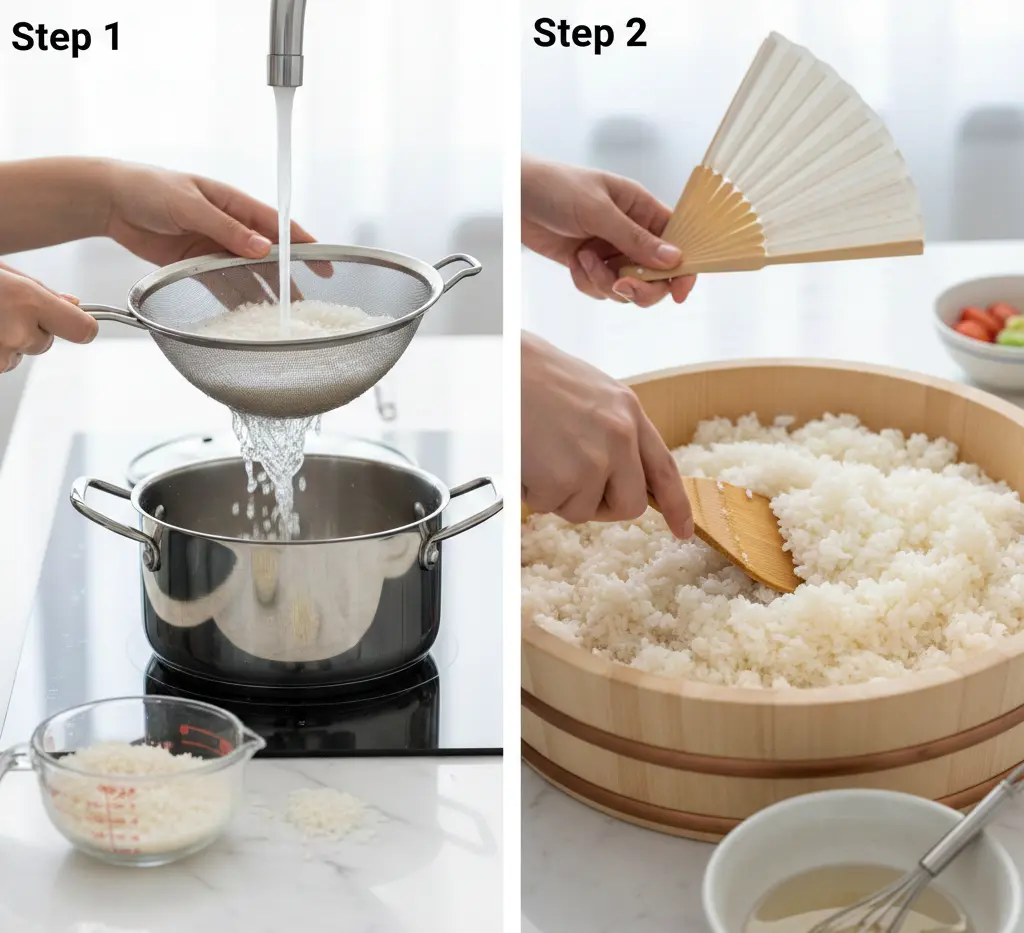 Step 1

Step 2